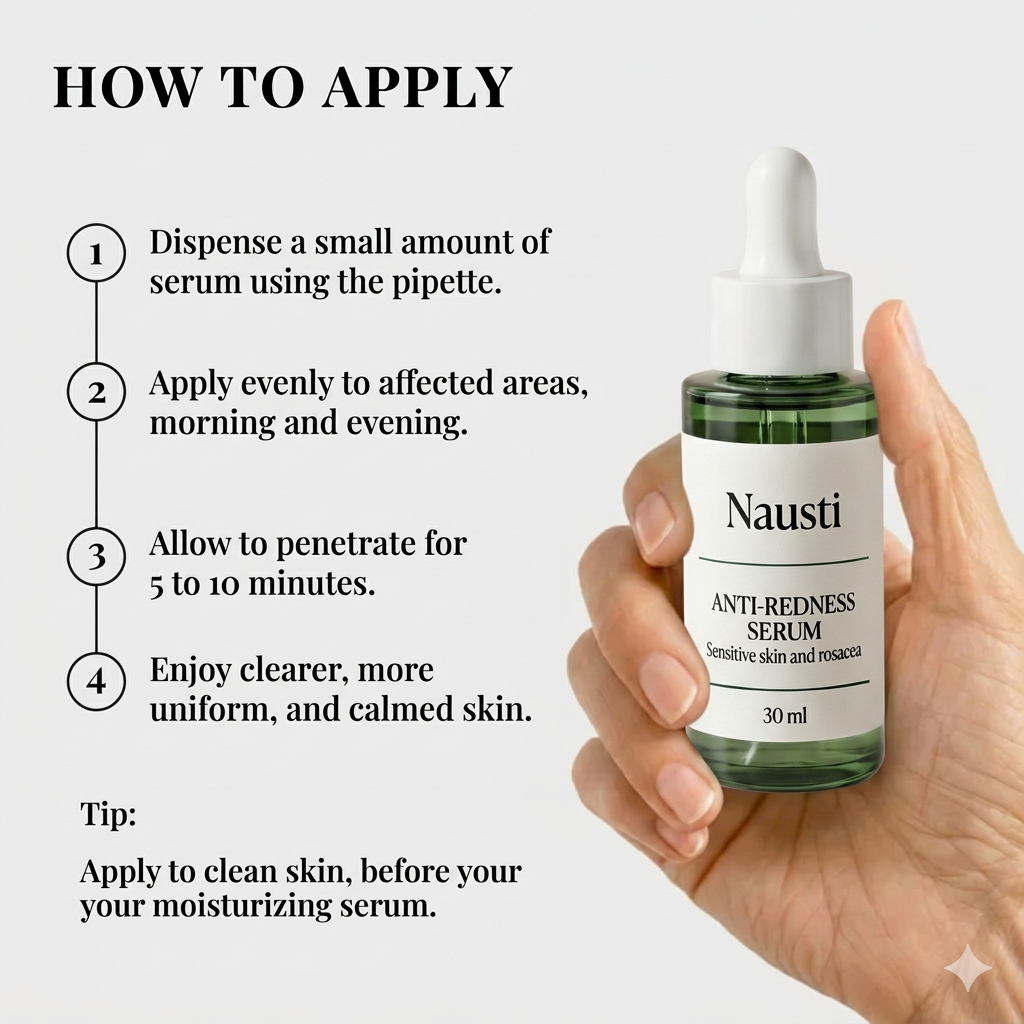 HOW TO APPLY

1 Dispense a small amount of serum using the pipette.

2 Apply evenly to affected areas, morning and evening.

3 Allow to penetrate for 5 to 10 minutes.

4 Enjoy clearer, more uniform, and calmed skin.

Tip:

Apply to clean skin, before your your moisturizing serum.

Nausti

ANTI-REDNESS SERUM
Sensitive skin and rosacea

30 ml